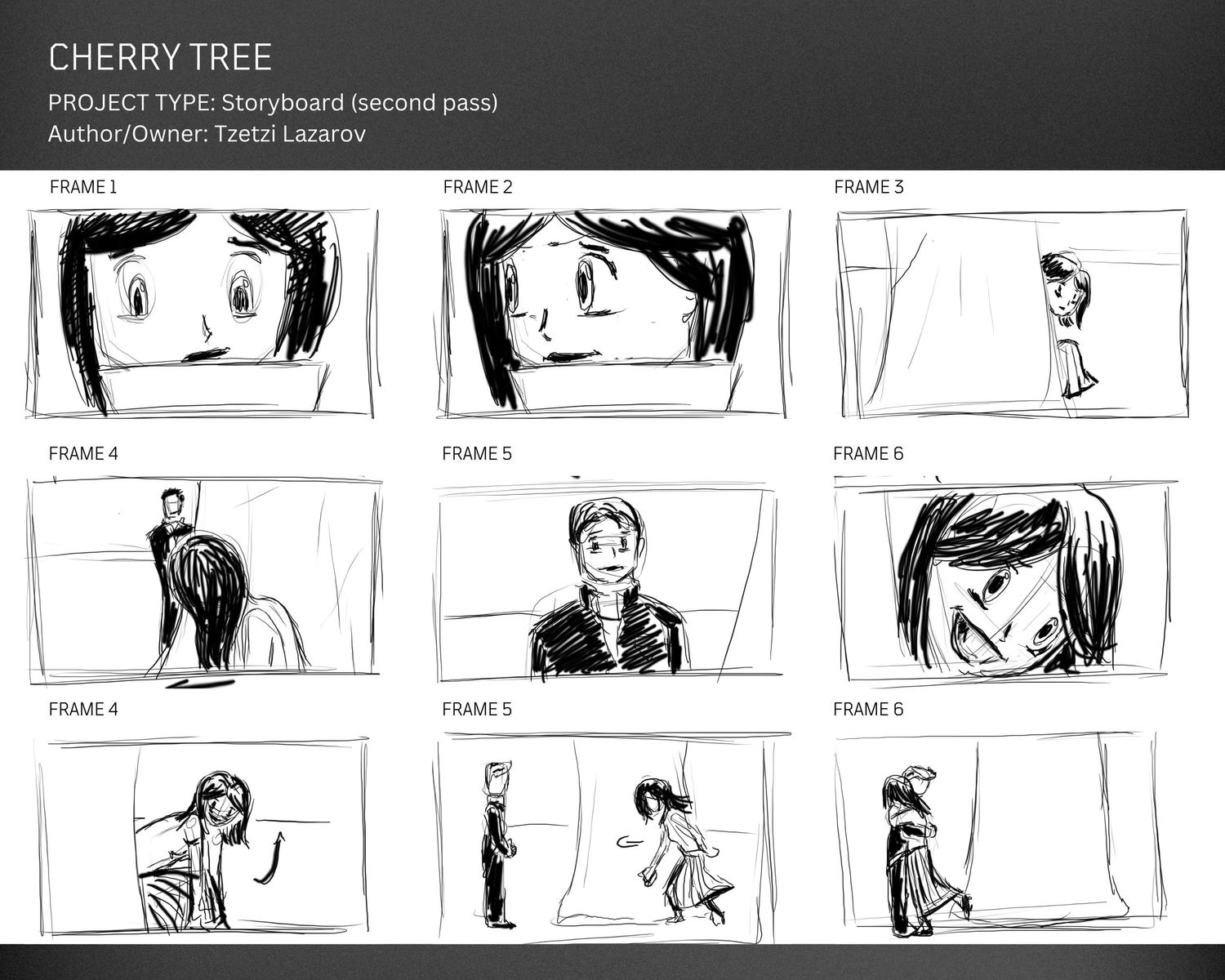 CHERRY TREE

PROJECT TYPE: Storyboard (second pass)
Author/Owner: Tzetzi Lazarov

FRAME 1

FRAME 2

FRAME 3

FRAME 4

FRAME 5

FRAME 6

FRAME 4

FRAME 5

FRAME 6