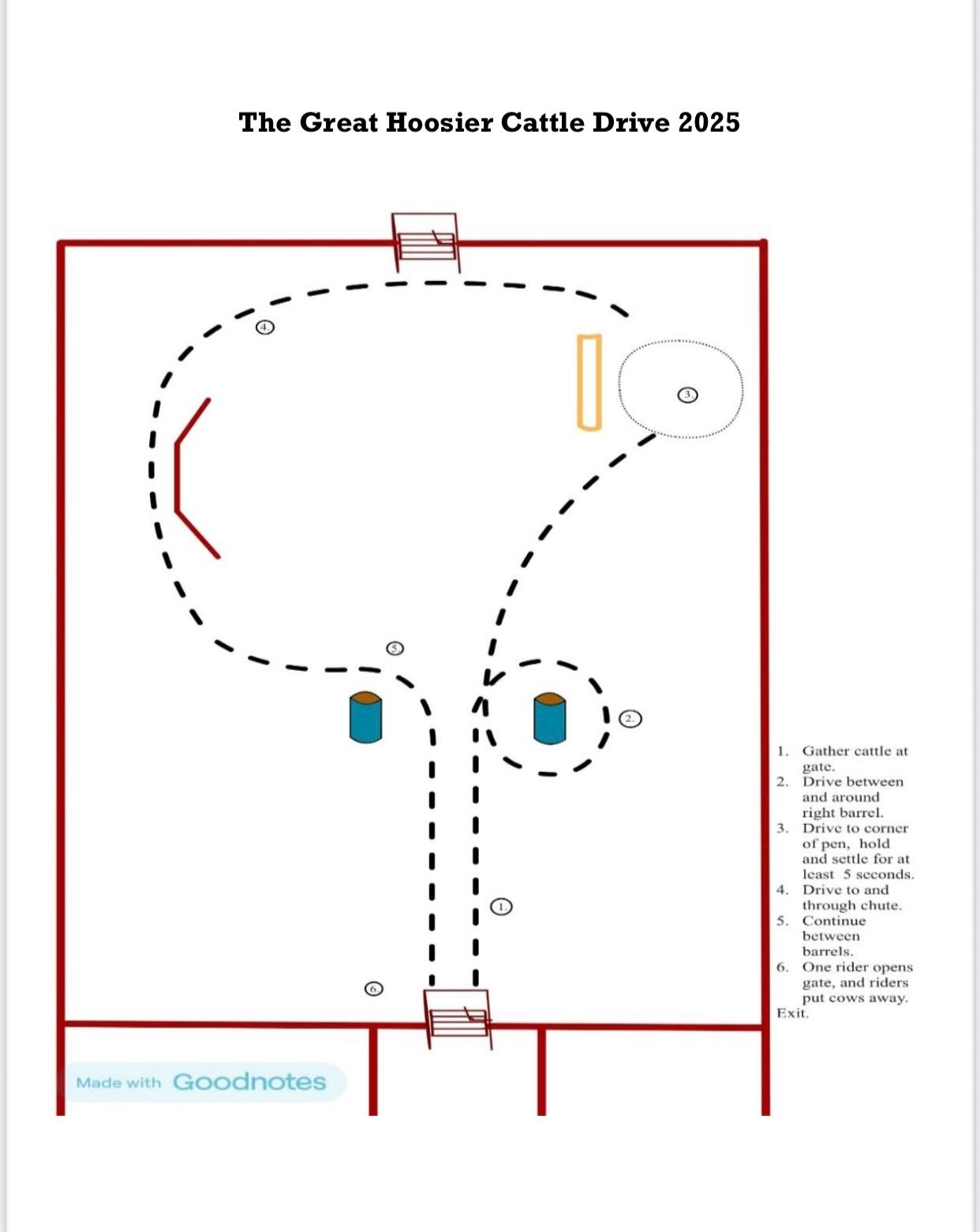 The Great Hoosier Cattle Drive 2025

4.

3.

5.

2.

1.

6.

1. Gather cattle at gate.
2. Drive between and around right barrel.
3. Drive to corner of pen, hold and settle for at least 5 seconds.
4. Drive to and through chute.
5. Continue between barrels.
6. One rider opens gate, and riders put cows away.
Exit.

Made with Goodnotes