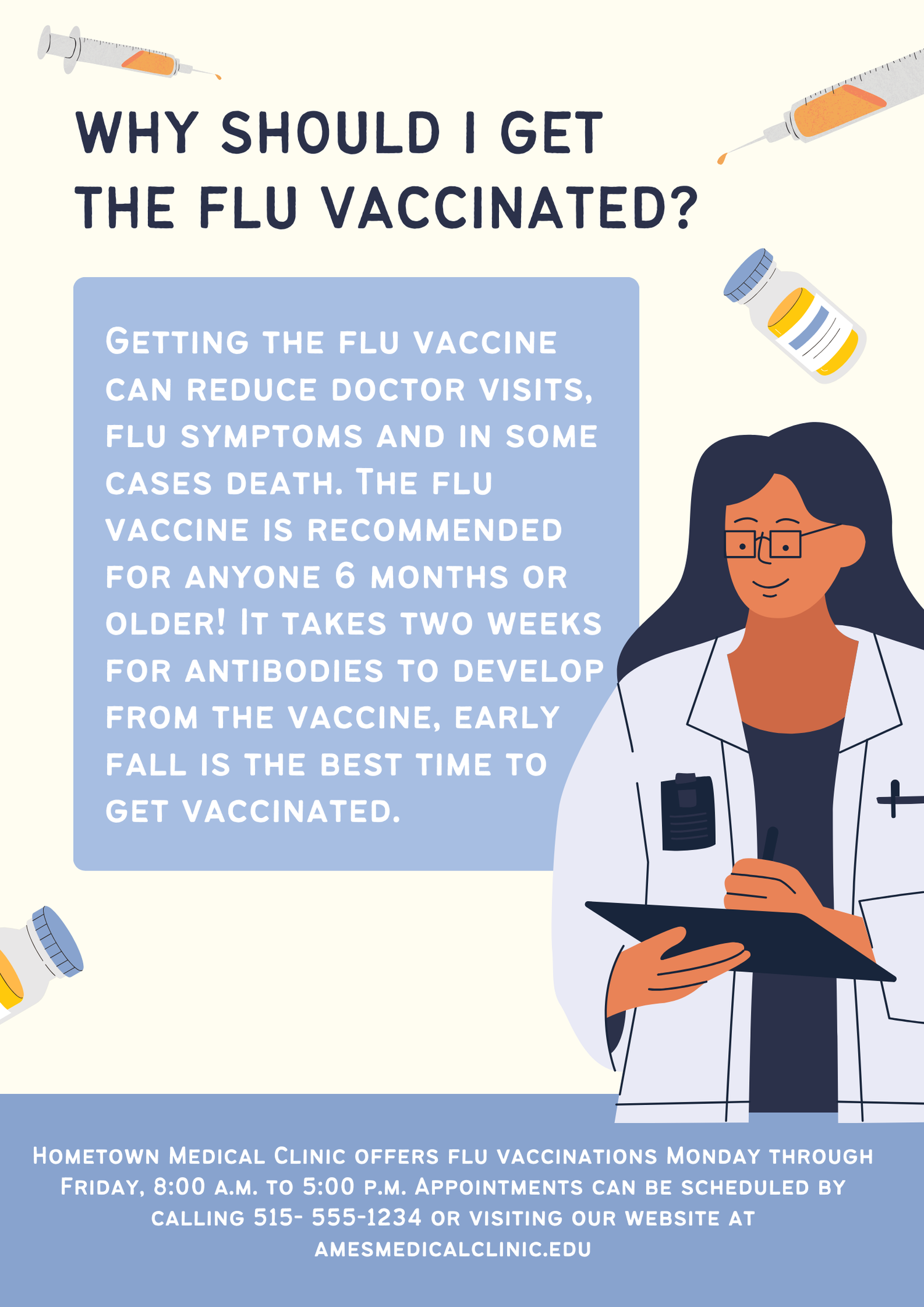 WHY SHOULD I GET THE FLU VACCINATED?

Getting the flu vaccine can reduce doctor visits, flu symptoms and in some cases death. The flu vaccine is recommended for anyone 6 months or older! It takes two weeks for antibodies to develop from the vaccine, early fall is the best time to get vaccinated.

Hometown Medical Clinic offers flu vaccinations Monday through Friday, 8:00 a.m. to 5:00 p.m. Appointments can be scheduled by calling 515- 555-1234 or visiting our website at amesmedicalclinic.edu