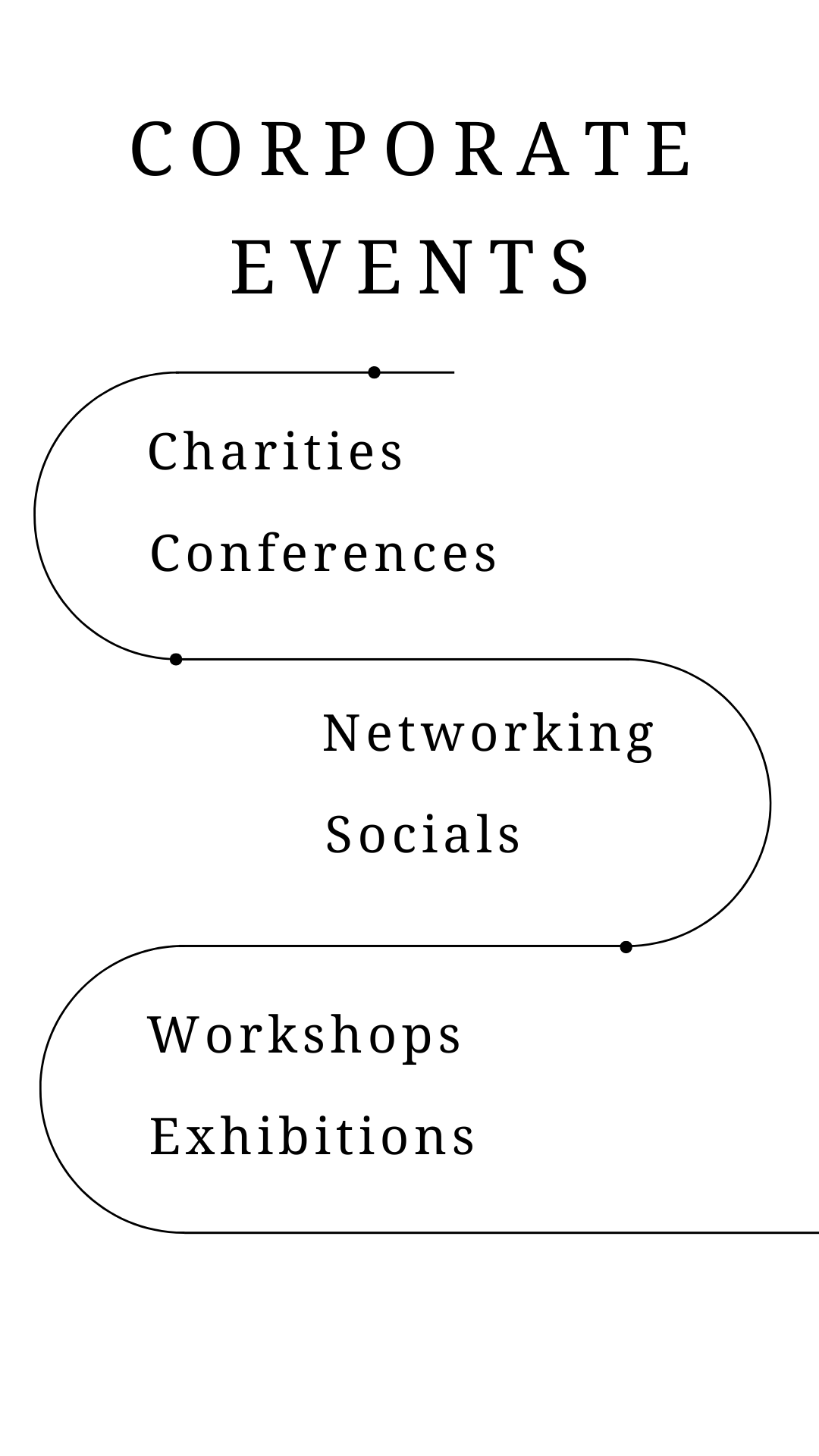 CORPORATE
EVENTS

Charities

Conferences

Networking

Socials

Workshops

Exhibitions