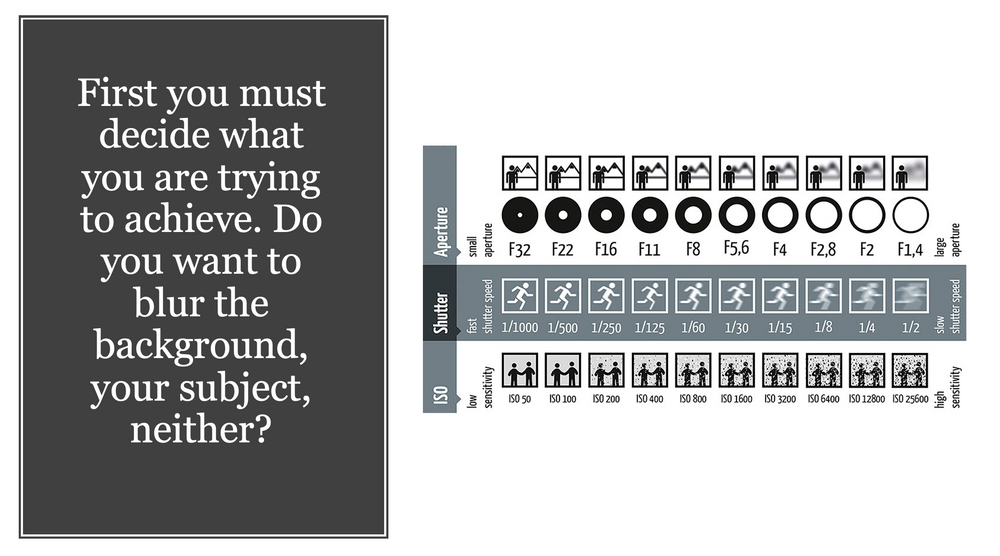 First you must decide what you are trying to achieve. Do you want to blur the background, your subject, neither?

Aperture
small aperture
F32 F22 F16 F11 F8 F5,6 F4 F2,8 F2 F1,4
large aperture

Shutter
fast shutter speed
1/1000 1/500 1/250 1/125 1/60 1/30 1/15 1/8 1/4 1/2
slow shutter speed

ISO
low sensitivity
ISO 50 ISO 100 ISO 200 ISO 400 ISO 800 ISO 1600 ISO 3200 ISO 6400 ISO 12800 ISO 25600
high sensitivity