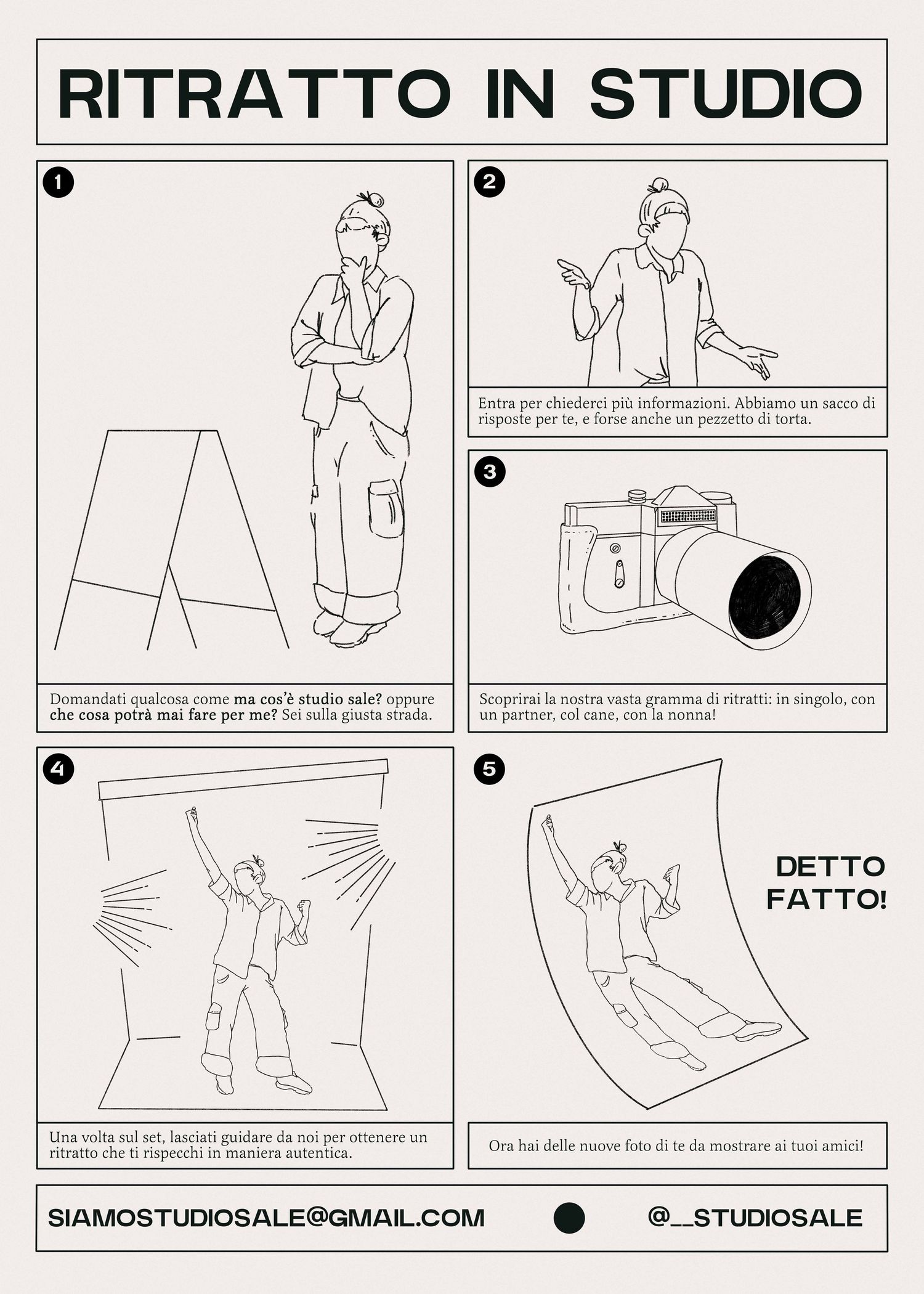 RITRATTO IN STUDIO

1

Domandati qualcosa come ma cos'è studio sale? oppure che cosa potrà mai fare per me? Sei sulla giusta strada.

2

Entra per chiederci più informazioni. Abbiamo un sacco di risposte per te, e forse anche un pezzetto di torta.

3

Scoprirai la nostra vasta gramma di ritratti: in singolo, con un partner, col cane, con la nonna!

4

Una volta sul set, lasciati guidare da noi per ottenere un ritratto che ti rispecchi in maniera autentica.

5

DETTO FATTO!

Ora hai delle nuove foto di te da mostrare ai tuoi amici!

SIAMOSTUDIOSALE@GMAIL.COM

@__STUDIOSALE